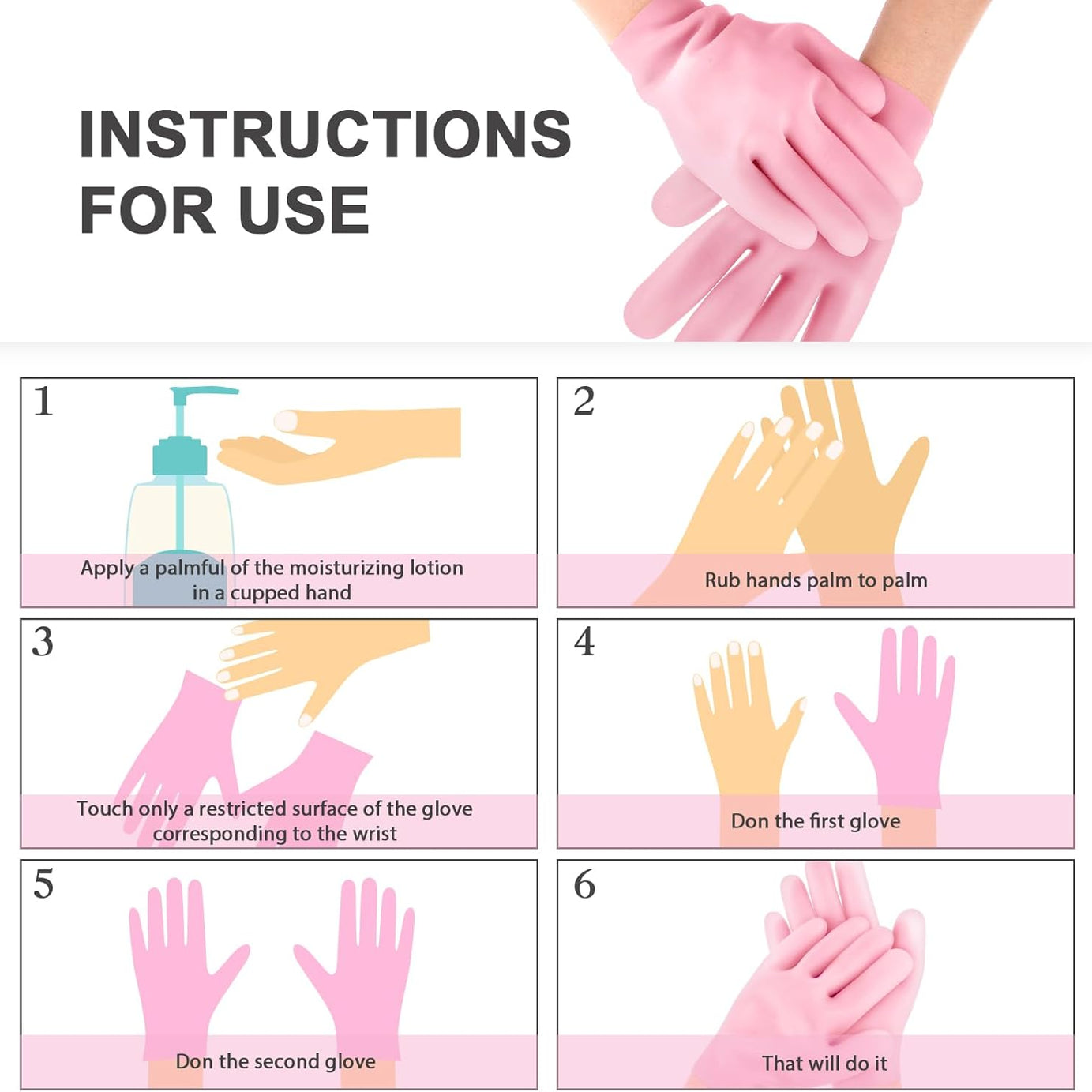 INSTRUCTIONS FOR USE

1

Apply a palmful of the moisturizing lotion in a cupped hand

2

Rub hands palm to palm

3

Touch only a restricted surface of the glove corresponding to the wrist

4

Don the first glove

5

Don the second glove

6

That will do it