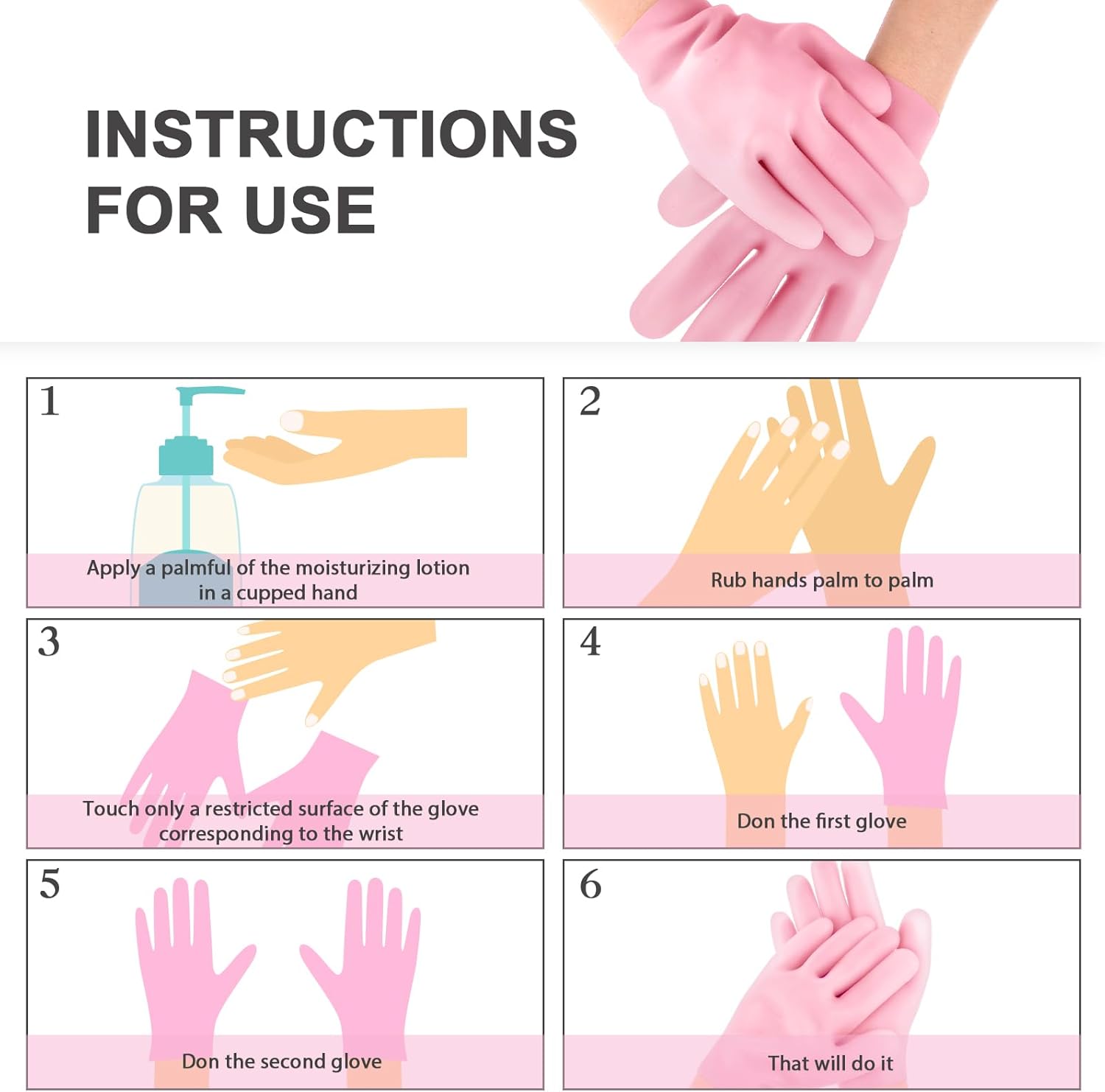 INSTRUCTIONS FOR USE

1

Apply a palmful of the moisturizing lotion in a cupped hand

2

Rub hands palm to palm

3

Touch only a restricted surface of the glove corresponding to the wrist

4

Don the first glove

5

Don the second glove

6

That will do it