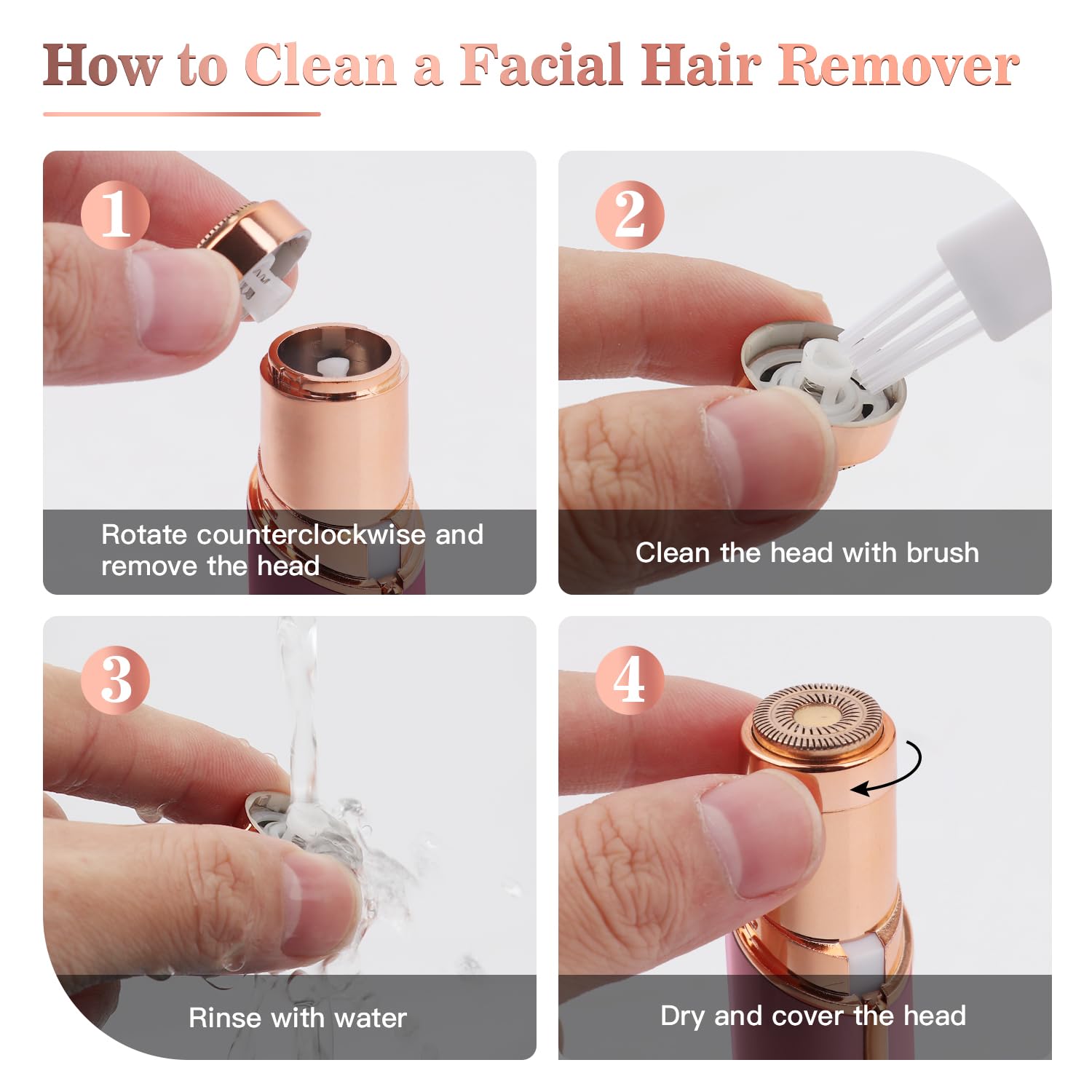 How to Clean a Facial Hair Remover

1

Rotate counterclockwise and remove the head

2

Clean the head with brush

3

Rinse with water

4

Dry and cover the head