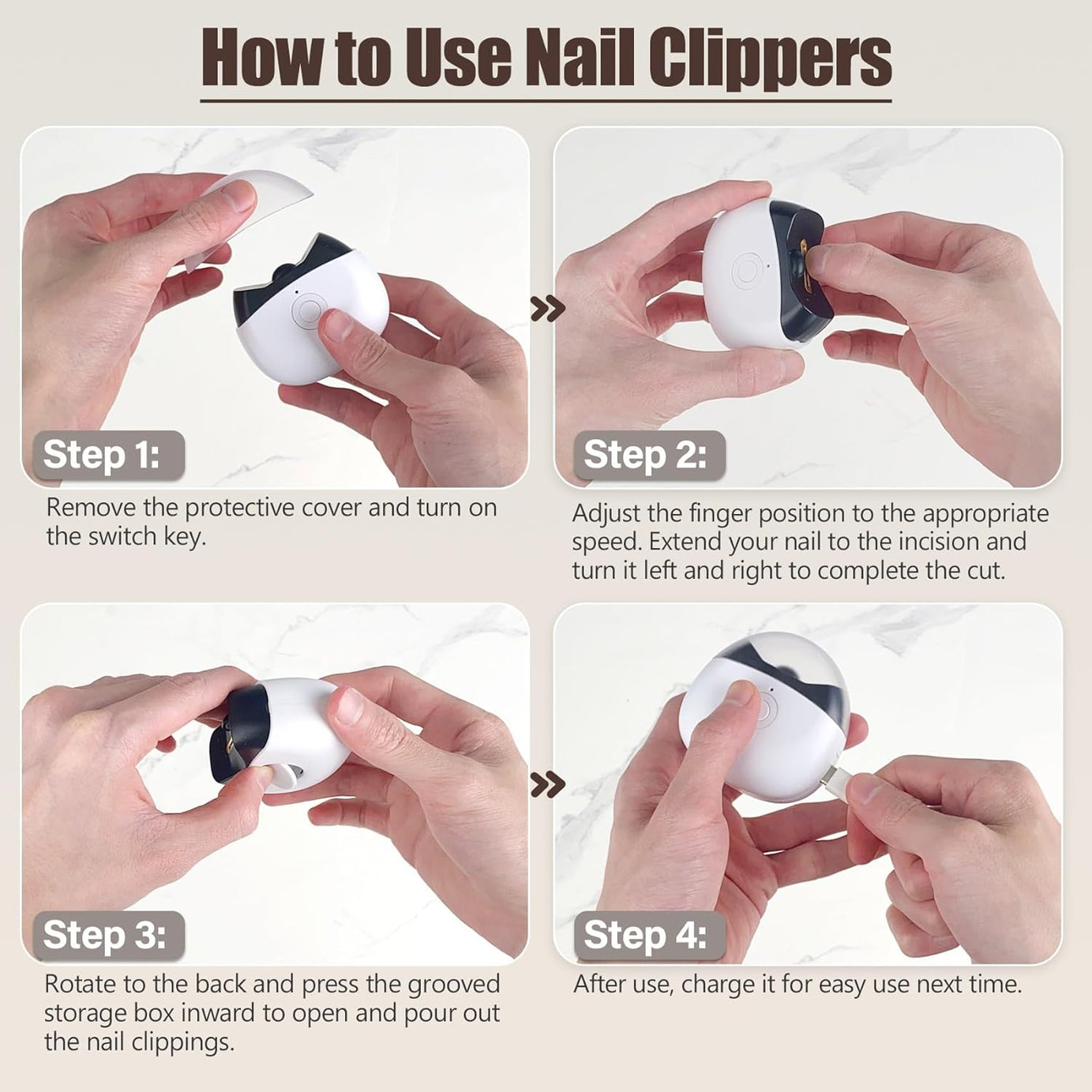 How to Use Nail Clippers

Step 1:

Remove the protective cover and turn on the switch key.

Step 2:

Adjust the finger position to the appropriate speed. Extend your nail to the incision and turn it left and right to complete the cut.

Step 3:

Rotate to the back and press the grooved storage box inward to open and pour out the nail clippings.

Step 4:

After use, charge it for easy use next time.